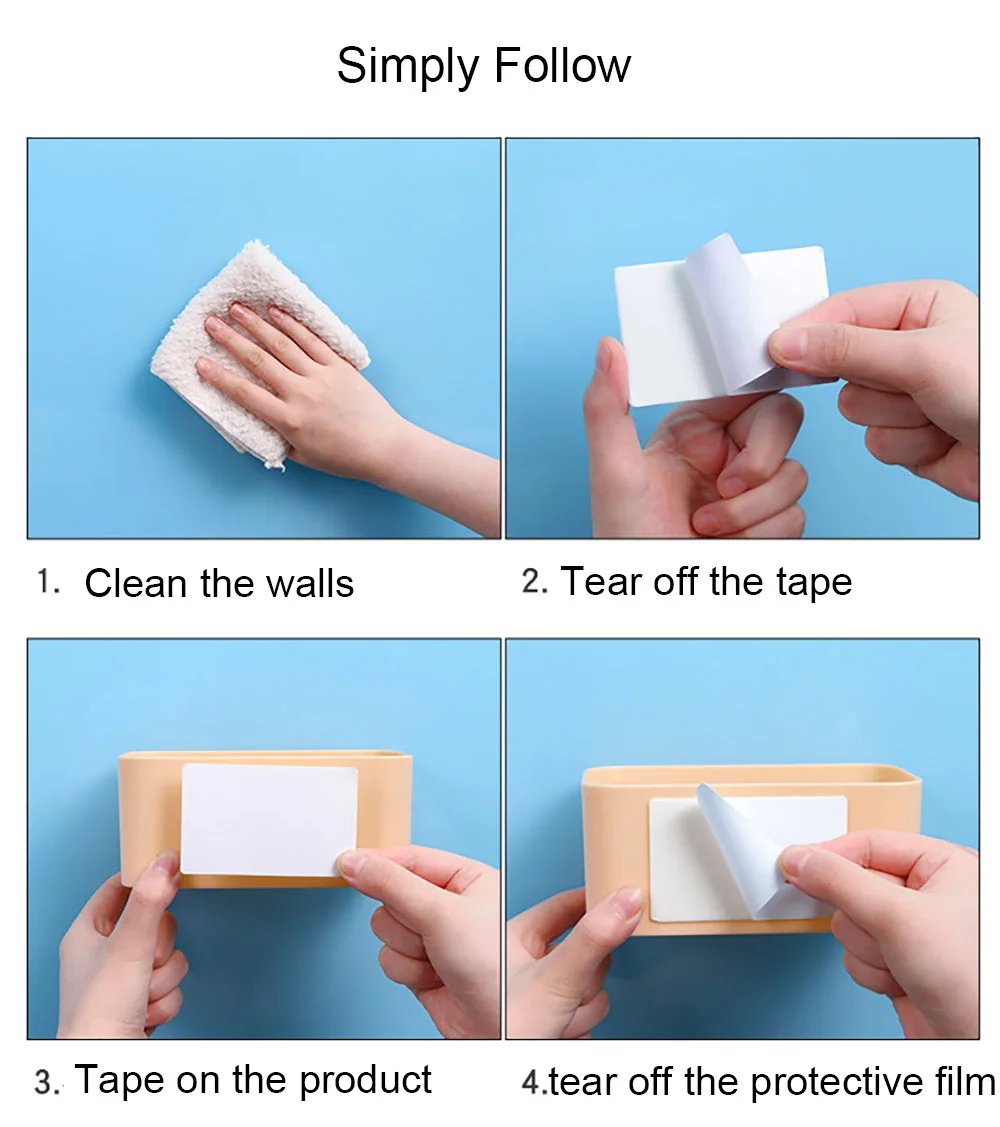 Simply Follow

1. Clean the walls

2. Tear off the tape

3. Tape on the product

4.tear off the protective film