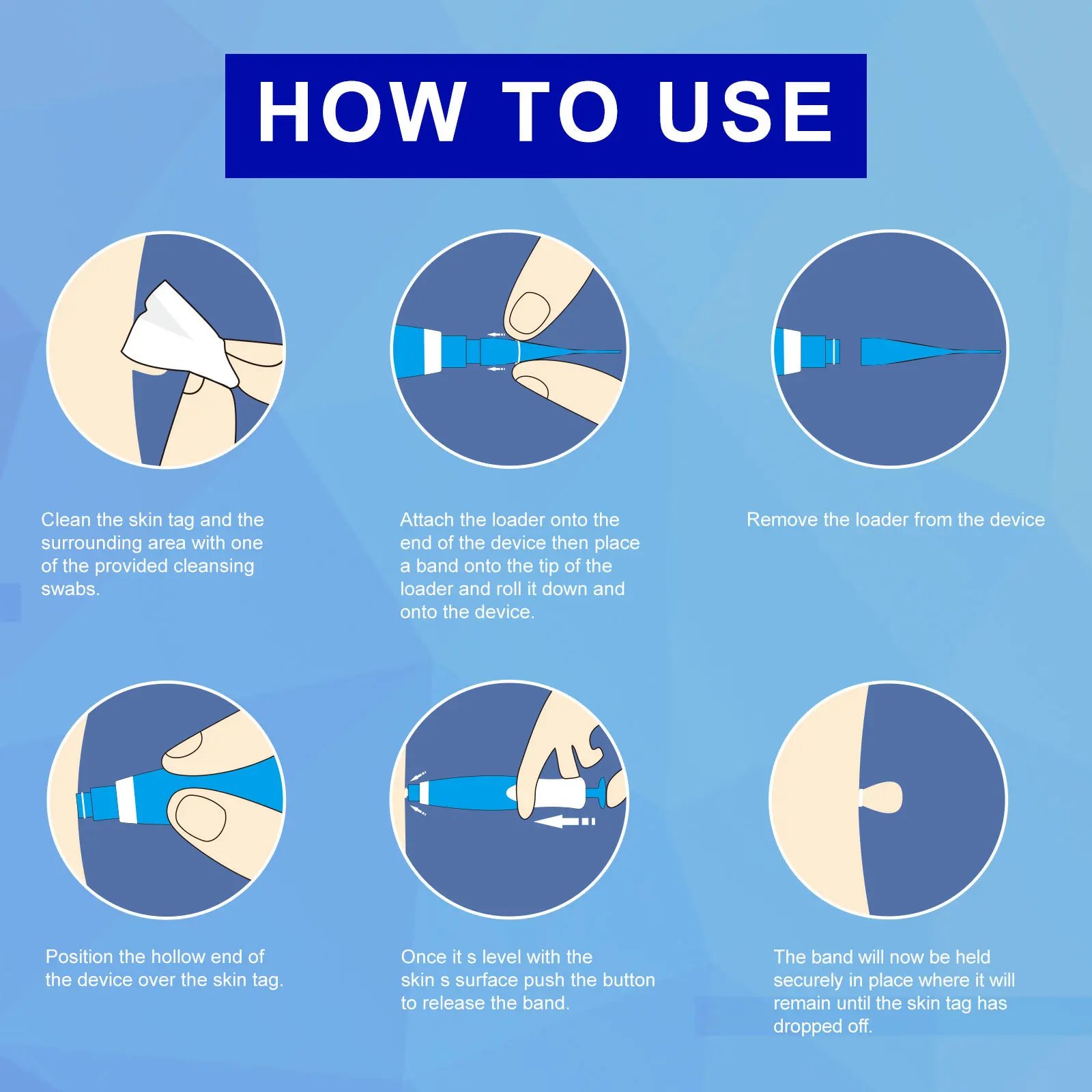 HOW TO USE

Clean the skin tag and the surrounding area with one of the provided cleansing swabs.

Attach the loader onto the end of the device then place a band onto the tip of the loader and roll it down and onto the device.

Remove the loader from the device

Position the hollow end of the device over the skin tag.

Once it s level with the skin s surface push the button to release the band.

The band will now be held securely in place where it will remain until the skin tag has dropped off.