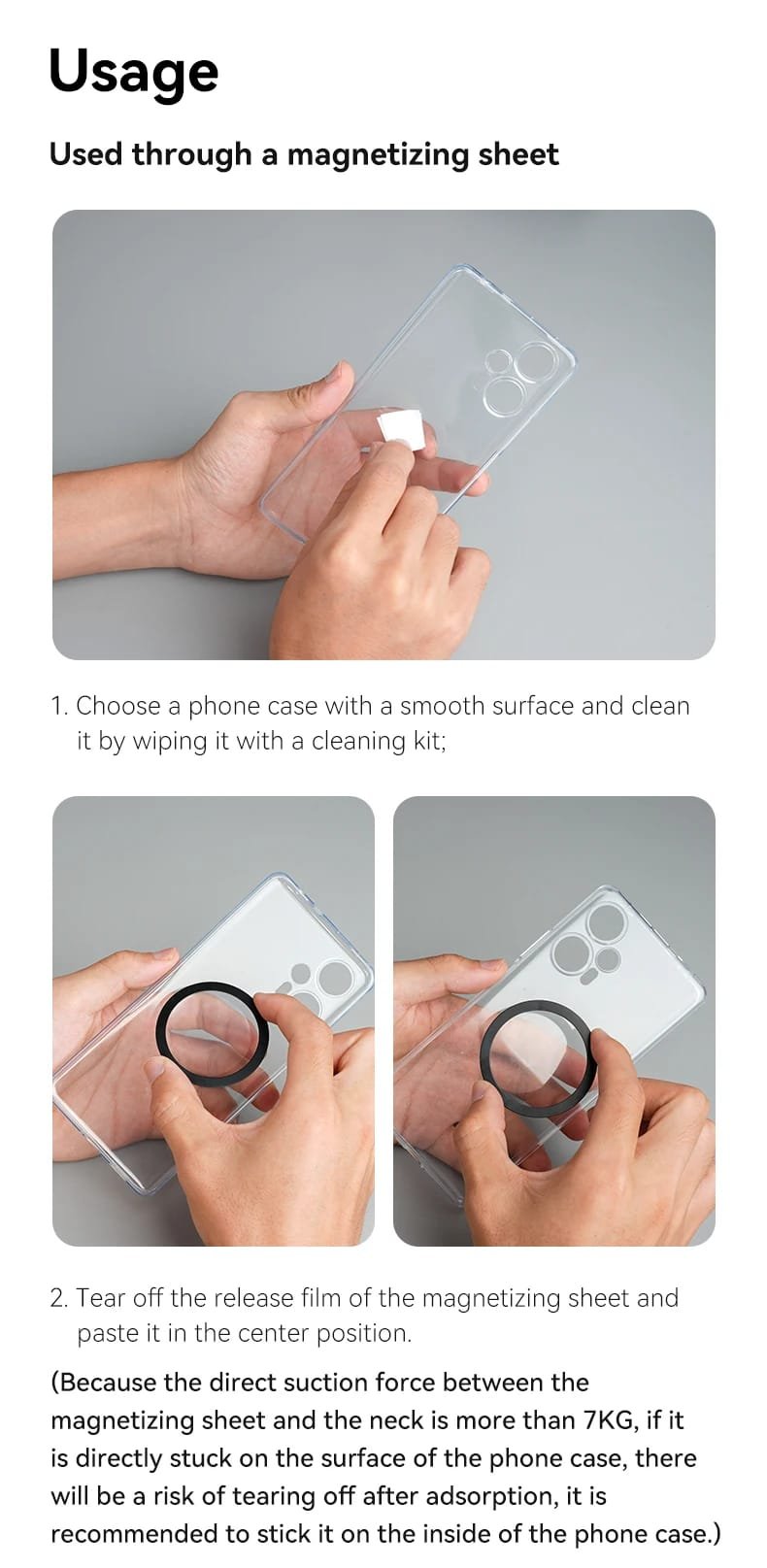 Usage

Used through a magnetizing sheet

1. Choose a phone case with a smooth surface and clean it by wiping it with a cleaning kit;

2. Tear off the release film of the magnetizing sheet and paste it in the center position.

(Because the direct suction force between the magnetizing sheet and the neck is more than 7KG, if it is directly stuck on the surface of the phone case, there will be a risk of tearing off after adsorption, it is recommended to stick it on the inside of the phone case.)